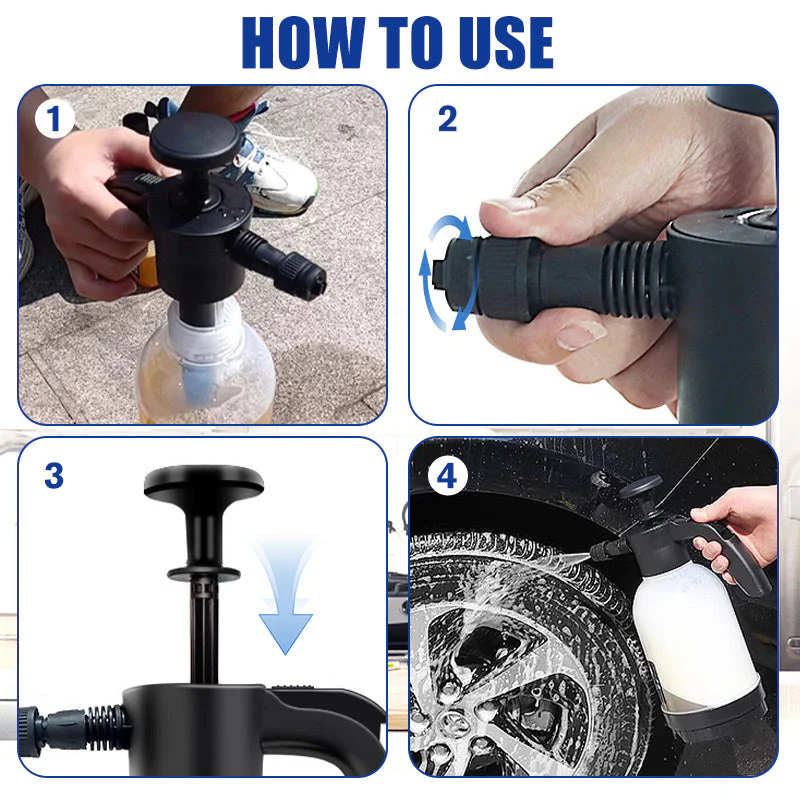 HOW TO USE

1

2

3

4